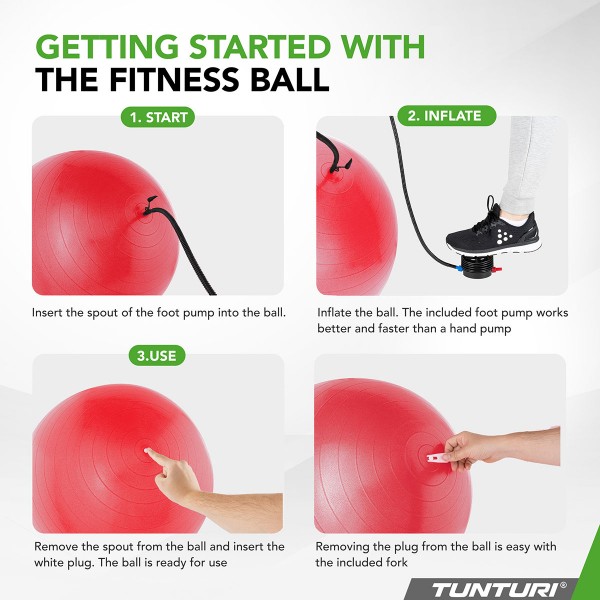 GETTING STARTED WITH
THE FITNESS BALL

1. START

Insert the spout of the foot pump into the ball.

2. INFLATE

Inflate the ball. The included foot pump works better and faster than a hand pump

3.USE

Remove the spout from the ball and insert the white plug. The ball is ready for use

Removing the plug from the ball is easy with the included fork

TUNTURI®